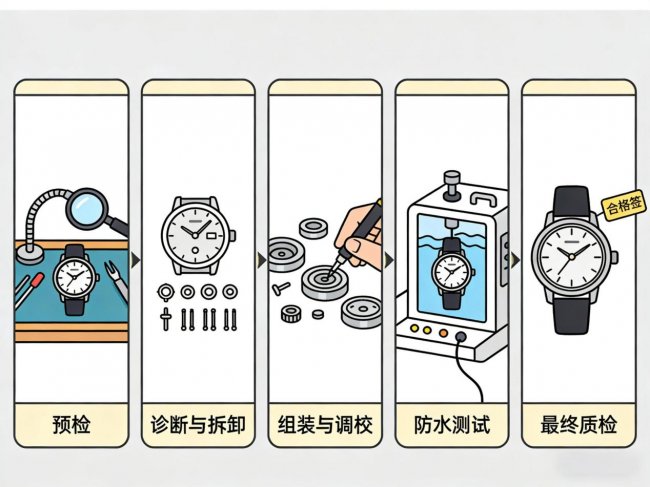 合格签

预检

诊断与拆卸

组装与调校

防水测试

最终质检