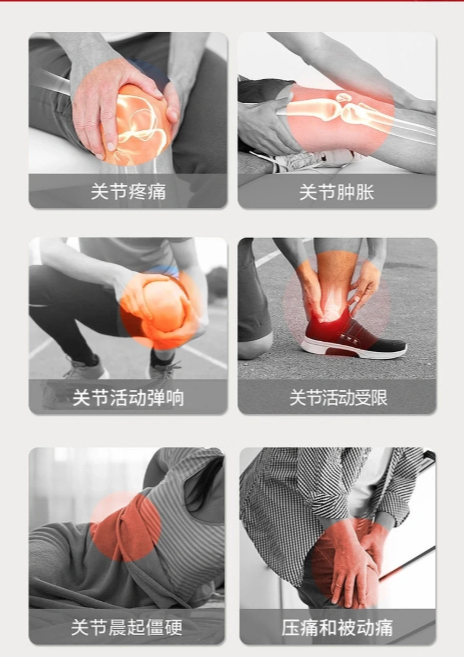 关节疼痛

关节肿胀

关节活动弹响

关节活动受限

关节晨起僵硬

压痛和被动痛